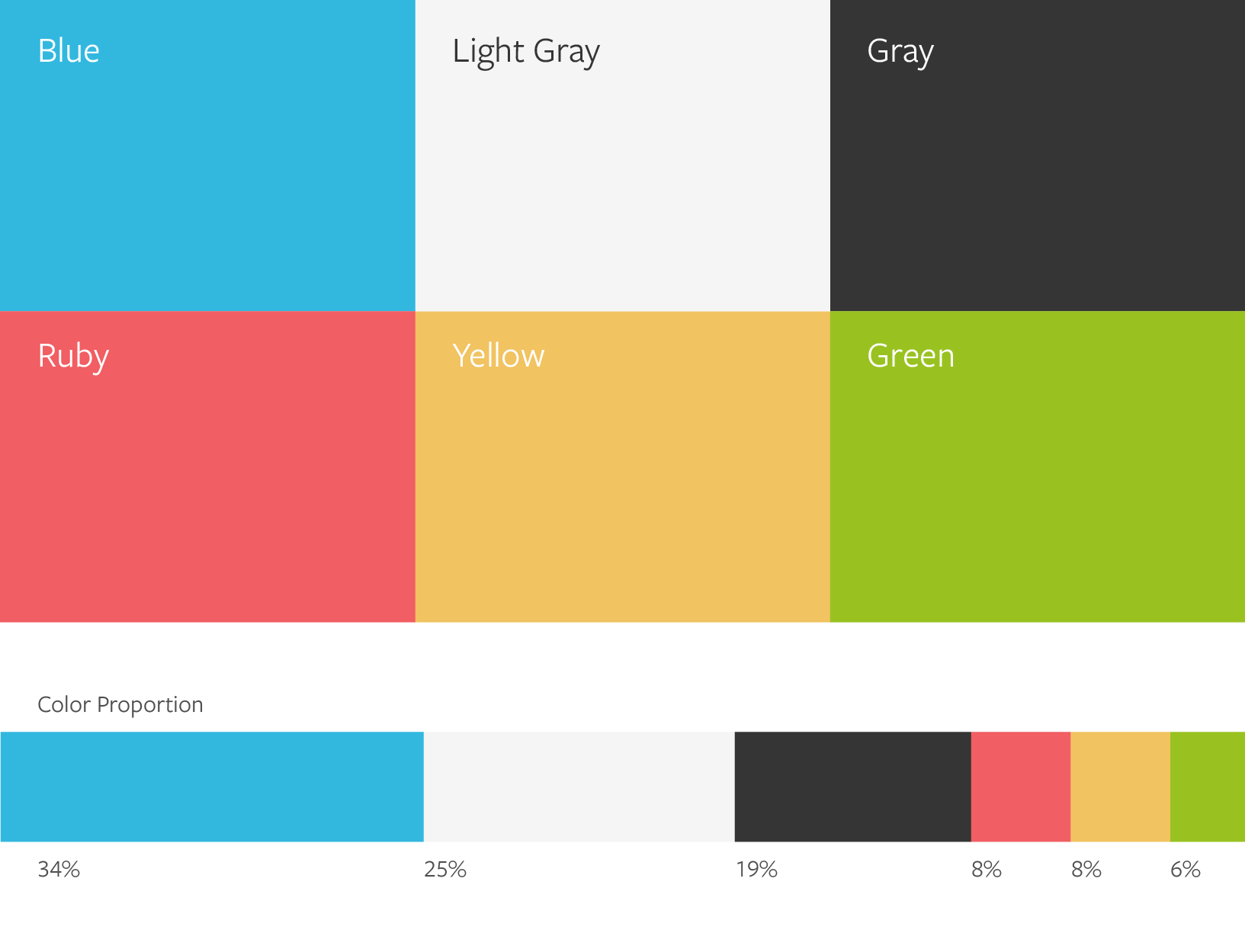 Blue
Light Gray
Gray
Ruby
Yellow
Green

Color Proportion

34%
25%
19%
8%
8%
6%